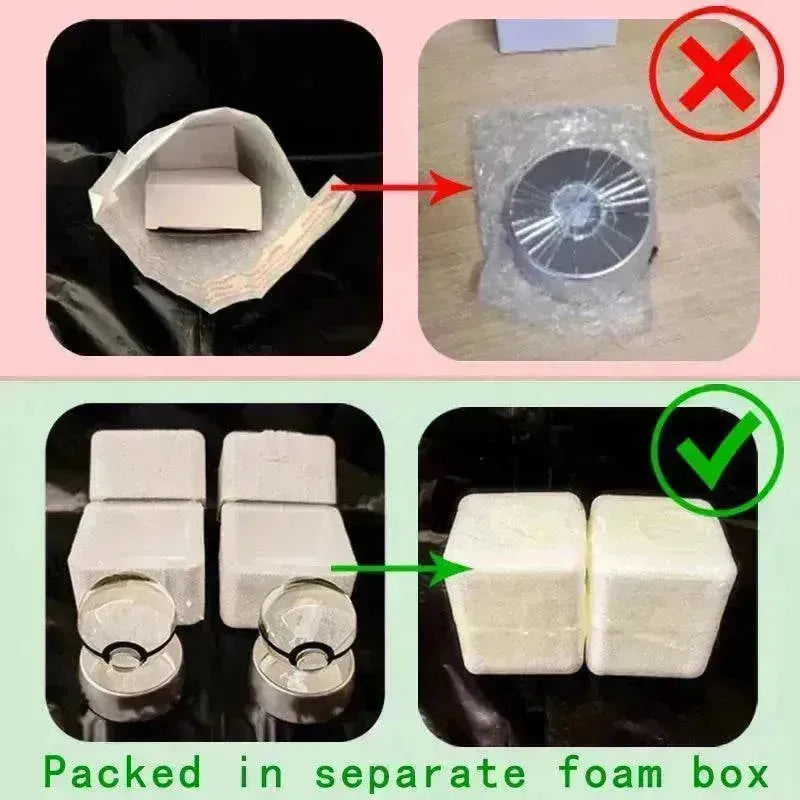 Packed in separate foam box