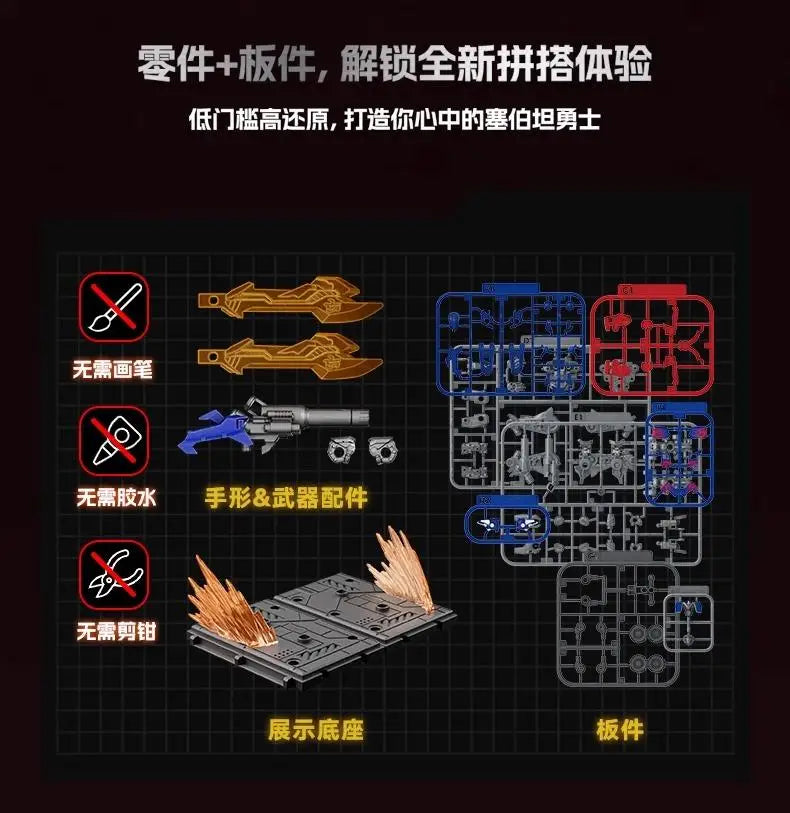 零件+板件，解锁全新拼搭体验

低门槛高还原，打造你心中的塞伯坦勇士

无需画笔

无需胶水

无需剪钳

手形&武器配件

展示底座

板件